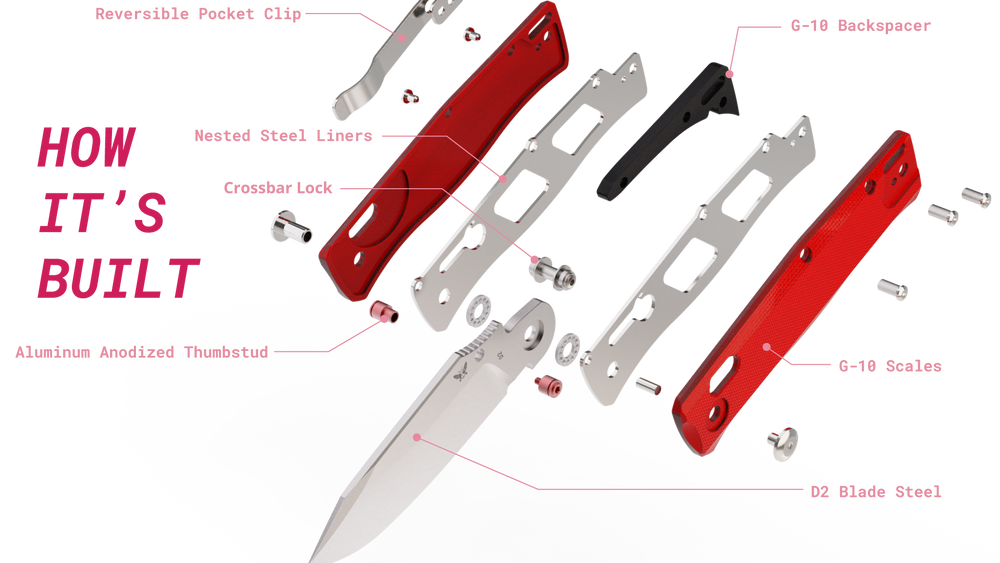 Reversible Pocket Clip

G-10 Backspacer

HOW IT'S BUILT

Nested Steel Liners

Crossbar Lock

Aluminum Anodized Thumbstud

G-10 Scales

D2 Blade Steel